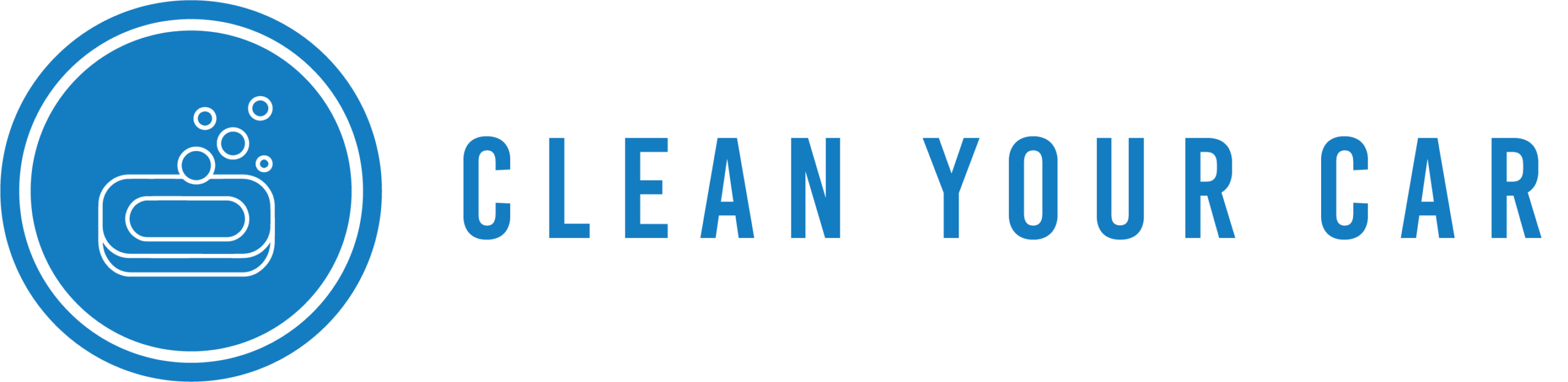 CLEAN YOUR CAR